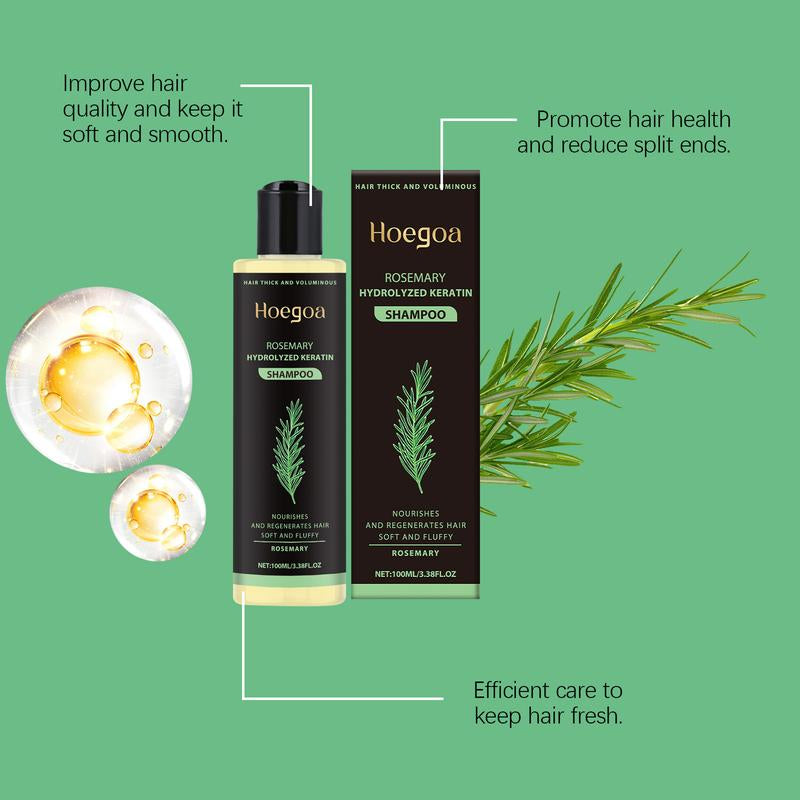 Improve hair quality and keep it soft and smooth.

Promote hair health and reduce split ends.

HAIR THICK AND VOLUMINOUS
Hoegoa
ROSEMARY
HYDROLYZED KERATIN
SHAMPOO
NOURISHES
AND REGENERATES HAIR
SOFT AND FLUFFY
ROSEMARY
NET:100ML/3.38FL.OZ

HAIR THICK AND VOLUMINOUS
Hoegoa
ROSEMARY
HYDROLYZED KERATIN
SHAMPOO
NOURISHES
AND REGENERATES HAIR
SOFT AND FLUFFY
ROSEMARY
NET:100ML/3.38FL.OZ

Efficient care to keep hair fresh.